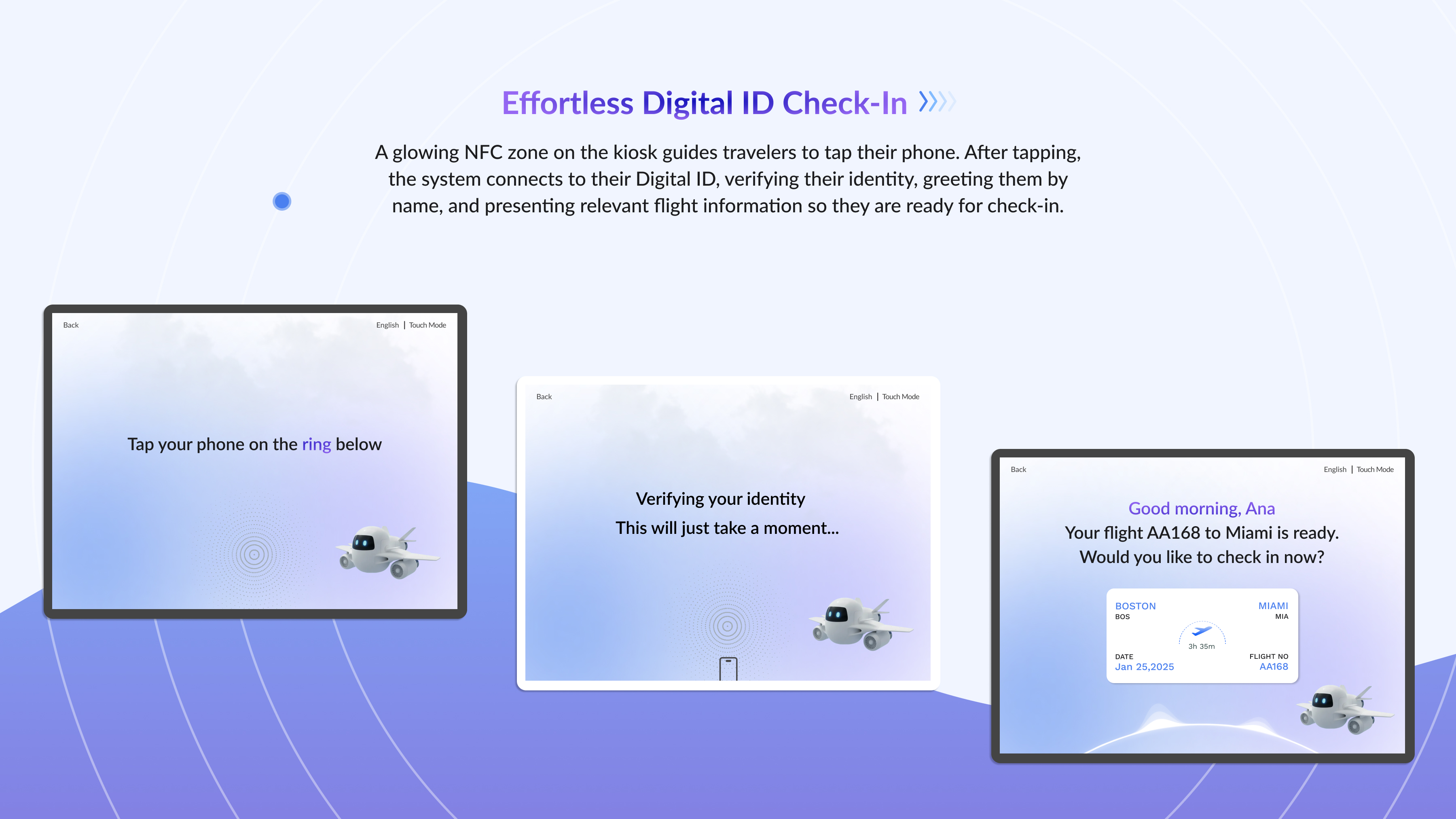 Effortless Digital ID Check-In

A glowing NFC zone on the kiosk guides travelers to tap their phone. After tapping, the system connects to their Digital ID, verifying their identity, greeting them by name, and presenting relevant flight information so they are ready for check-in.

Back

English | Touch Mode

Tap your phone on the ring below

Back

English | Touch Mode

Verifying your identity
This will just take a moment...

Back

English | Touch Mode

Good morning, Ana
Your flight AA168 to Miami is ready.
Would you like to check in now?

BOSTON
BOS

MIAMI
MIA

3h 35m

DATE
Jan 25,2025

FLIGHT NO
AA168