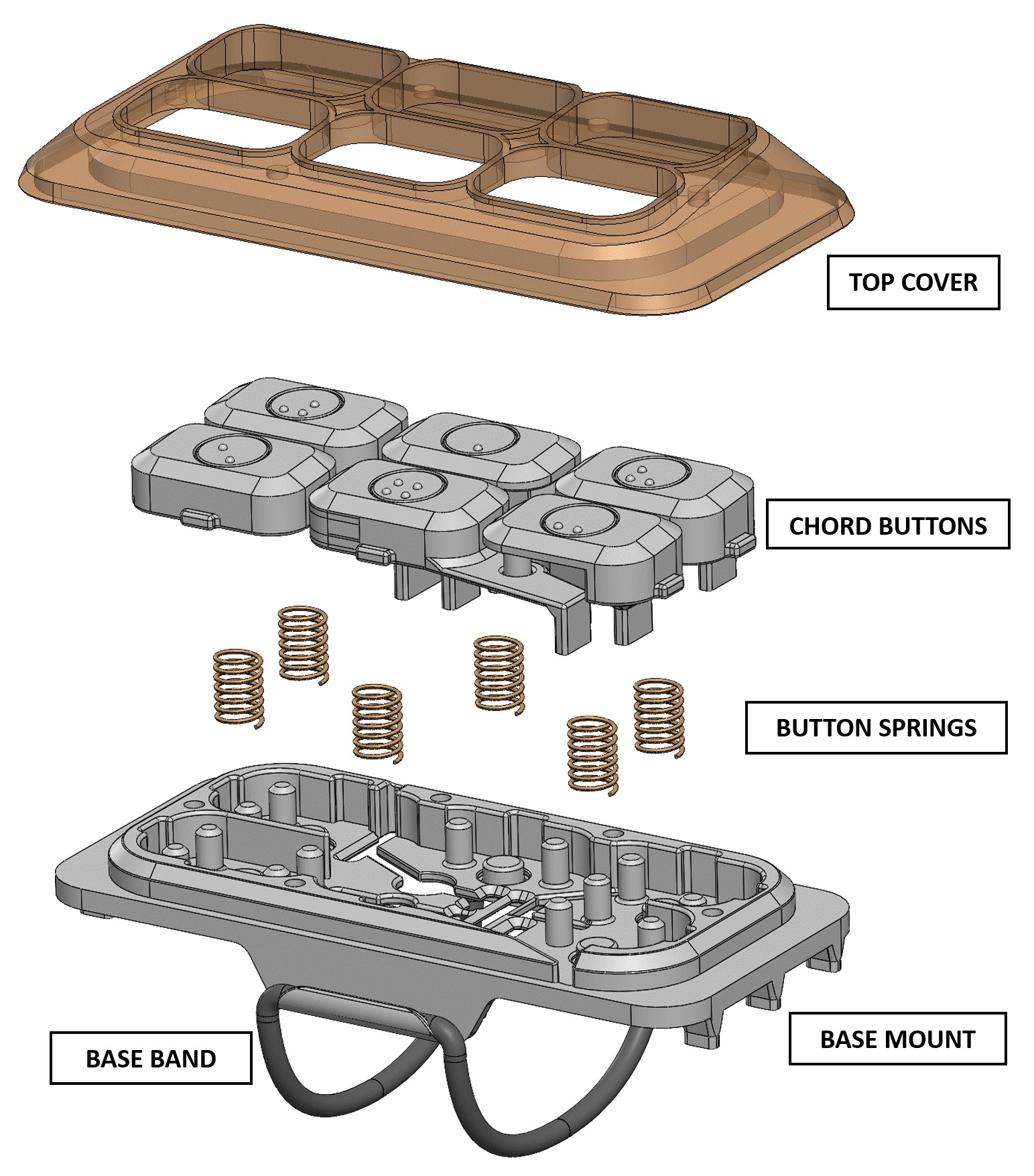 TOP COVER

CHORD BUTTONS

BUTTON SPRINGS

BASE MOUNT

BASE BAND