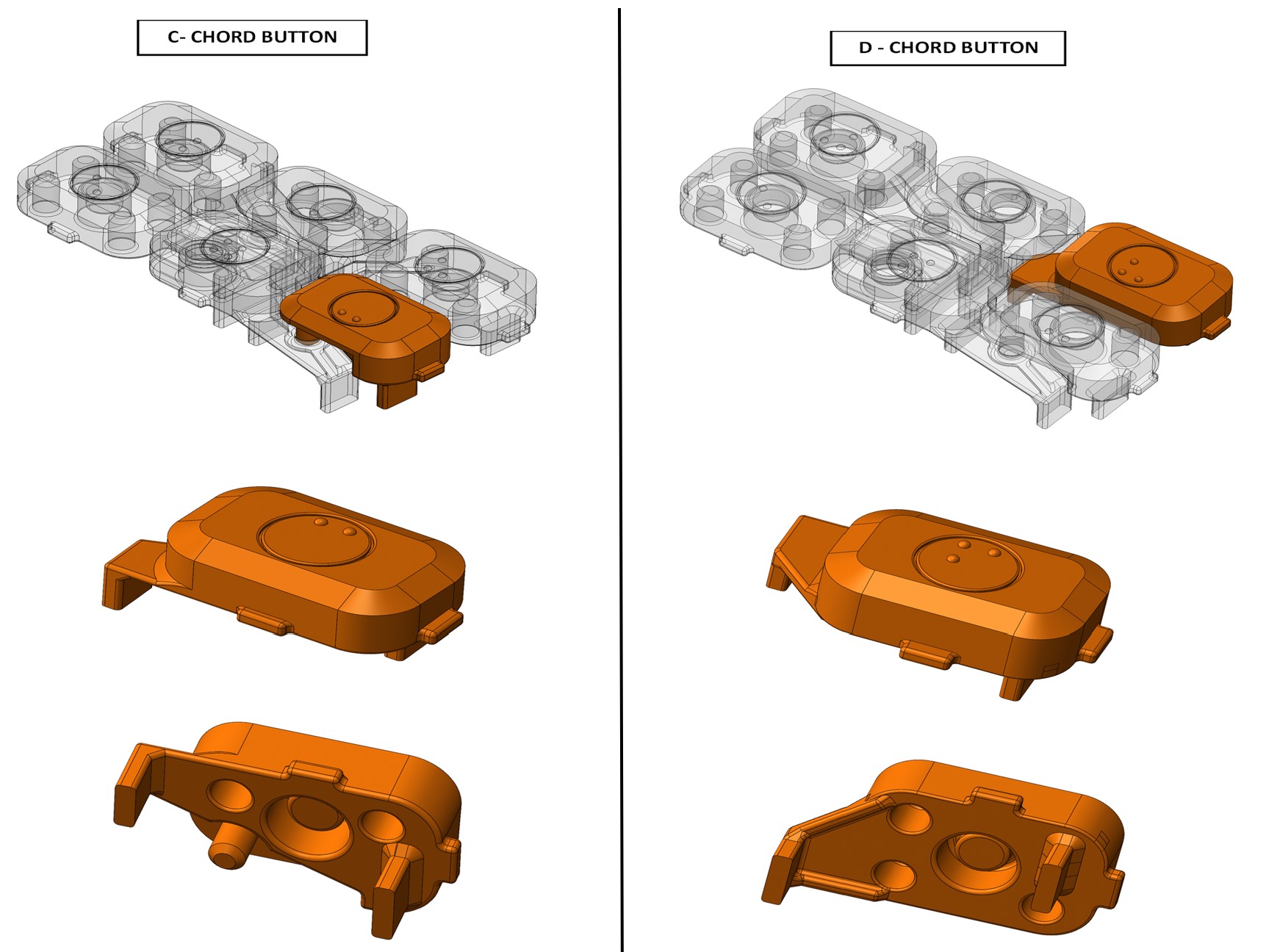 C- CHORD BUTTON

D - CHORD BUTTON