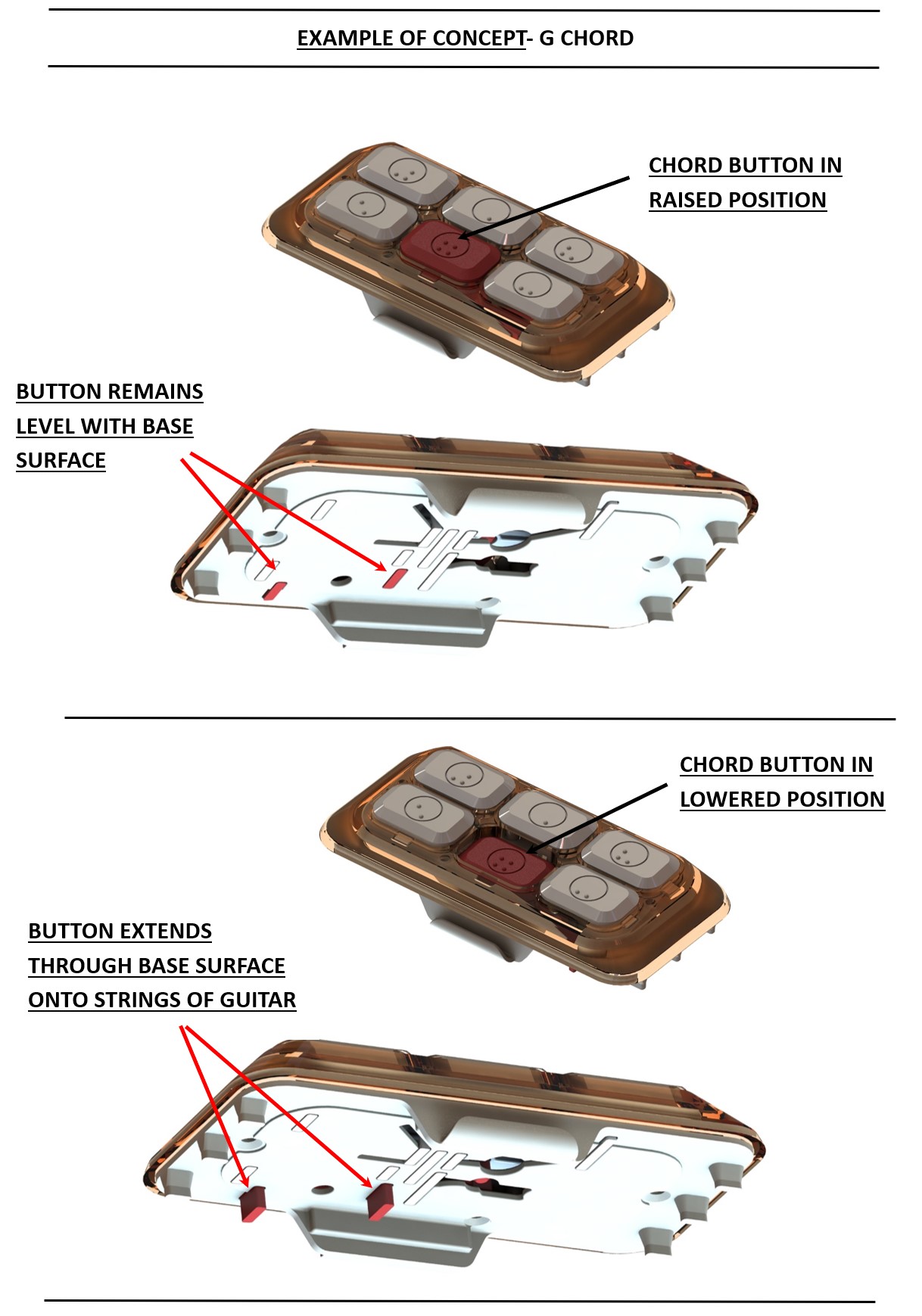 EXAMPLE OF CONCEPT- G CHORD

CHORD BUTTON IN RAISED POSITION

BUTTON REMAINS LEVEL WITH BASE SURFACE

CHORD BUTTON IN LOWERED POSITION

BUTTON EXTENDS THROUGH BASE SURFACE ONTO STRINGS OF GUITAR