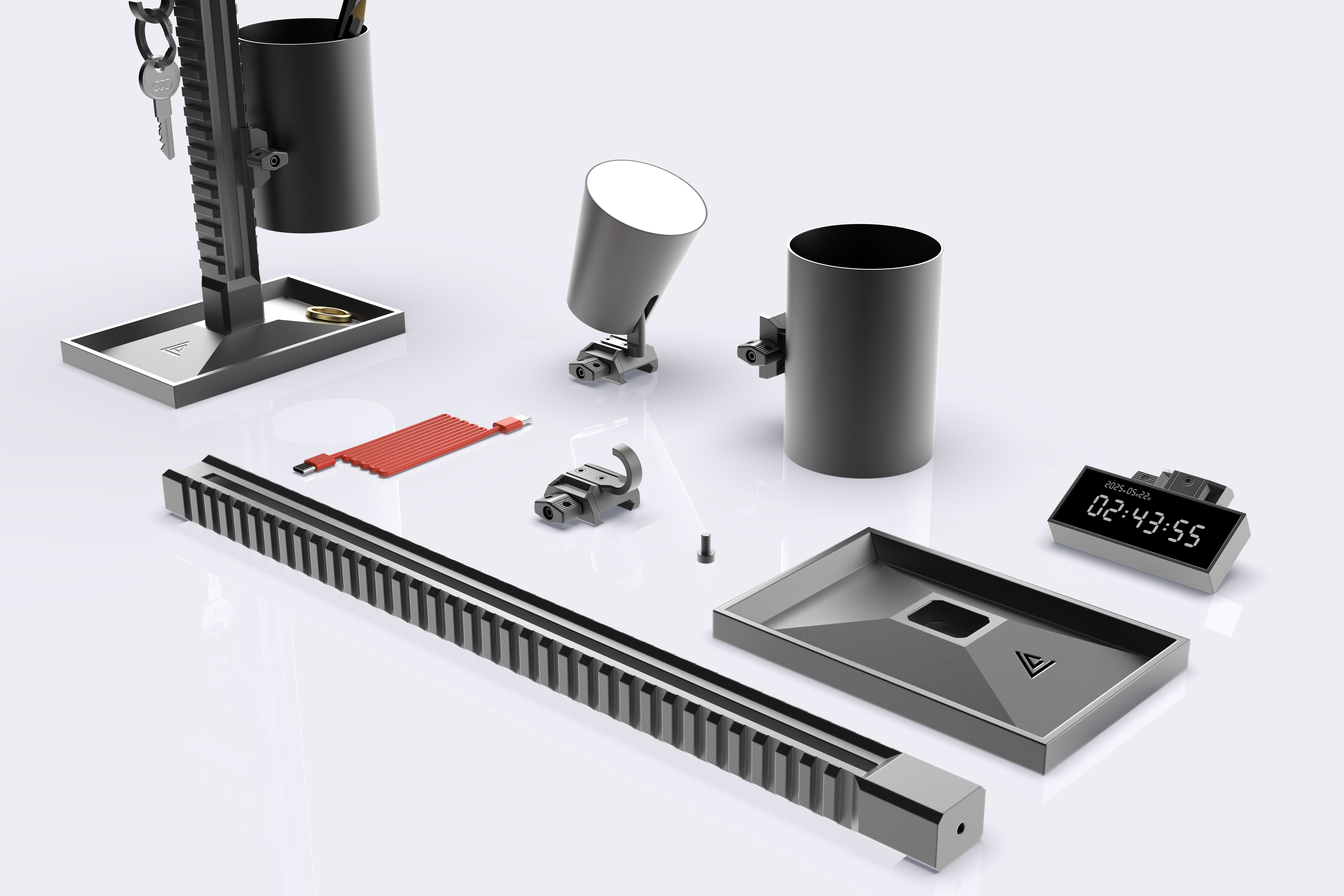 2025年05月22日
02:43:55