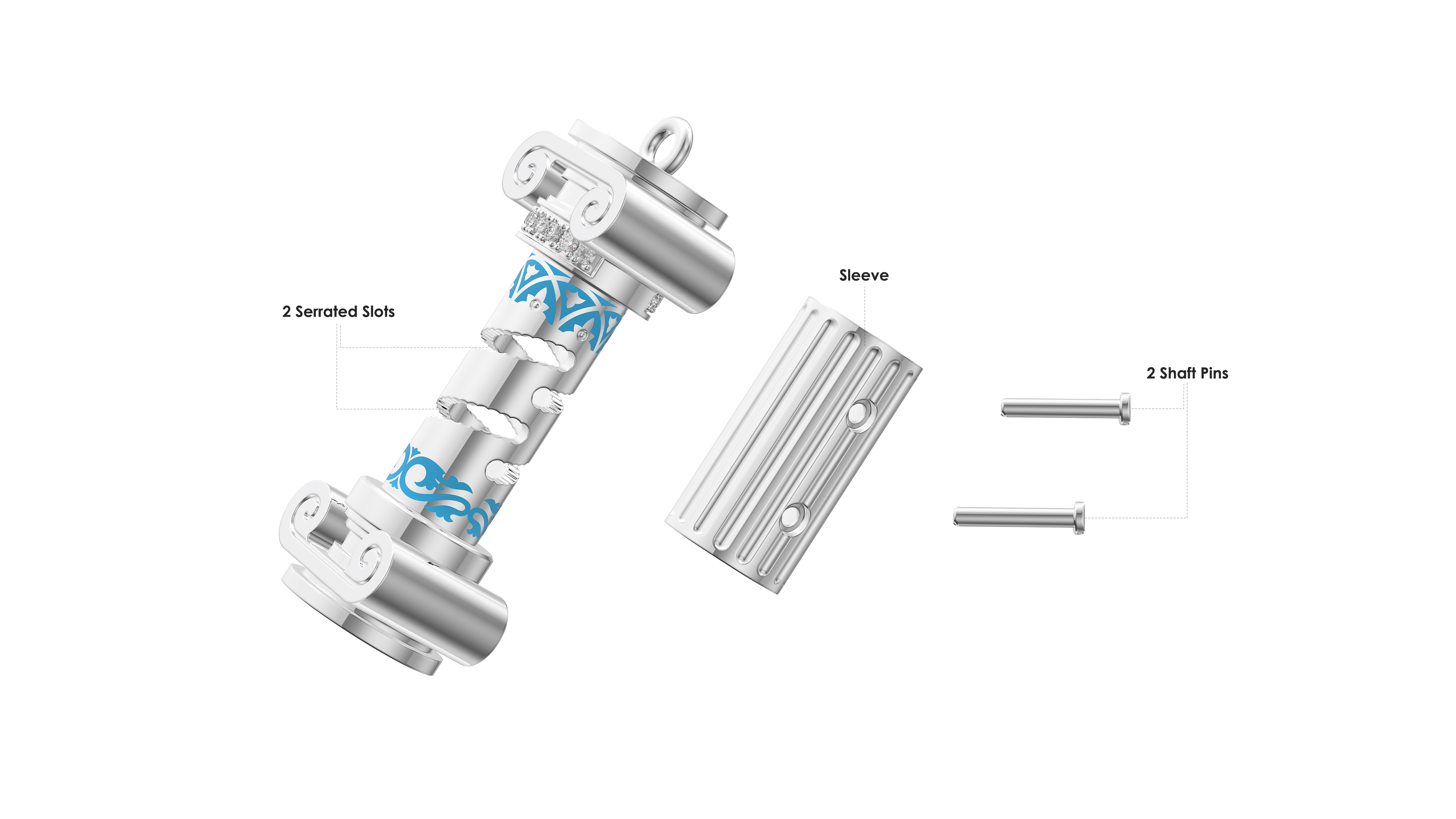 2 Serrated Slots

Sleeve

2 Shaft Pins