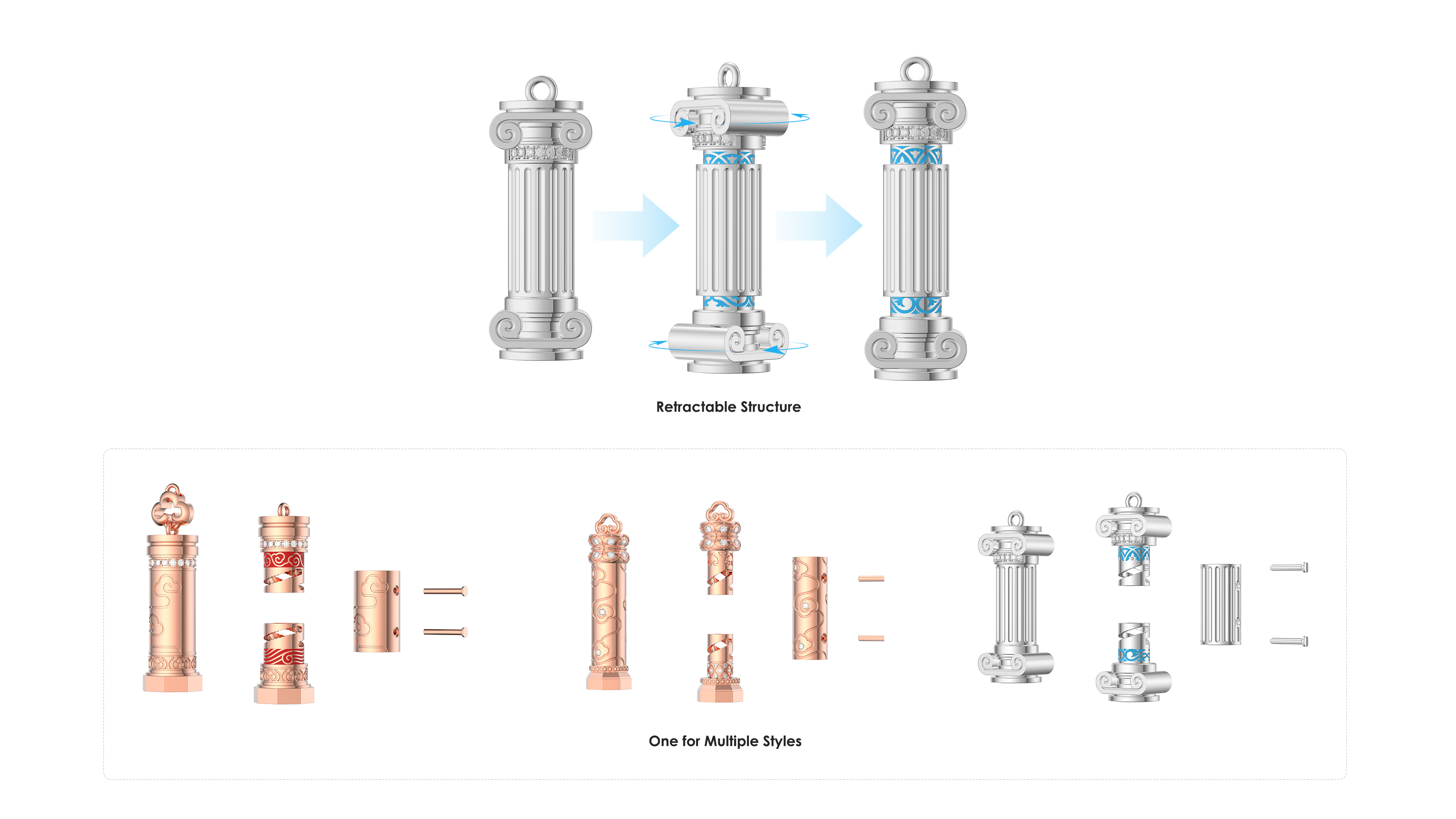 Retractable Structure

One for Multiple Styles