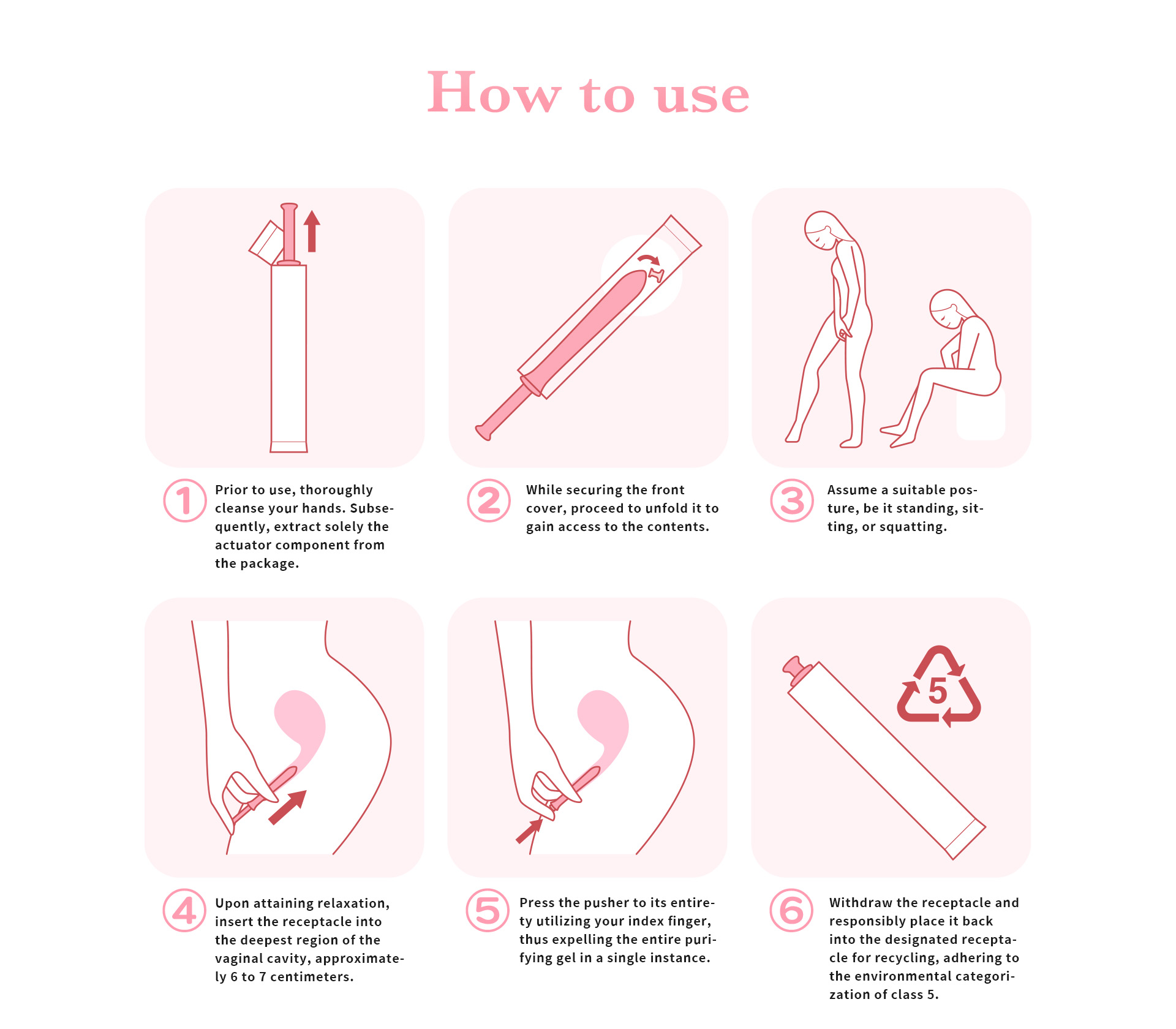 How to use

1 Prior to use, thoroughly cleanse your hands. Subsequently, extract solely the actuator component from the package.

2 While securing the front cover, proceed to unfold it to gain access to the contents.

3 Assume a suitable posture, be it standing, sitting, or squatting.

4 Upon attaining relaxation, insert the receptacle into the deepest region of the vaginal cavity, approximately 6 to 7 centimeters.

5 Press the pusher to its entirety utilizing your index finger, thus expelling the entire purifying gel in a single instance.

5

6 Withdraw the receptacle and responsibly place it back into the designated receptacle for recycling, adhering to the environmental categorization of class 5.