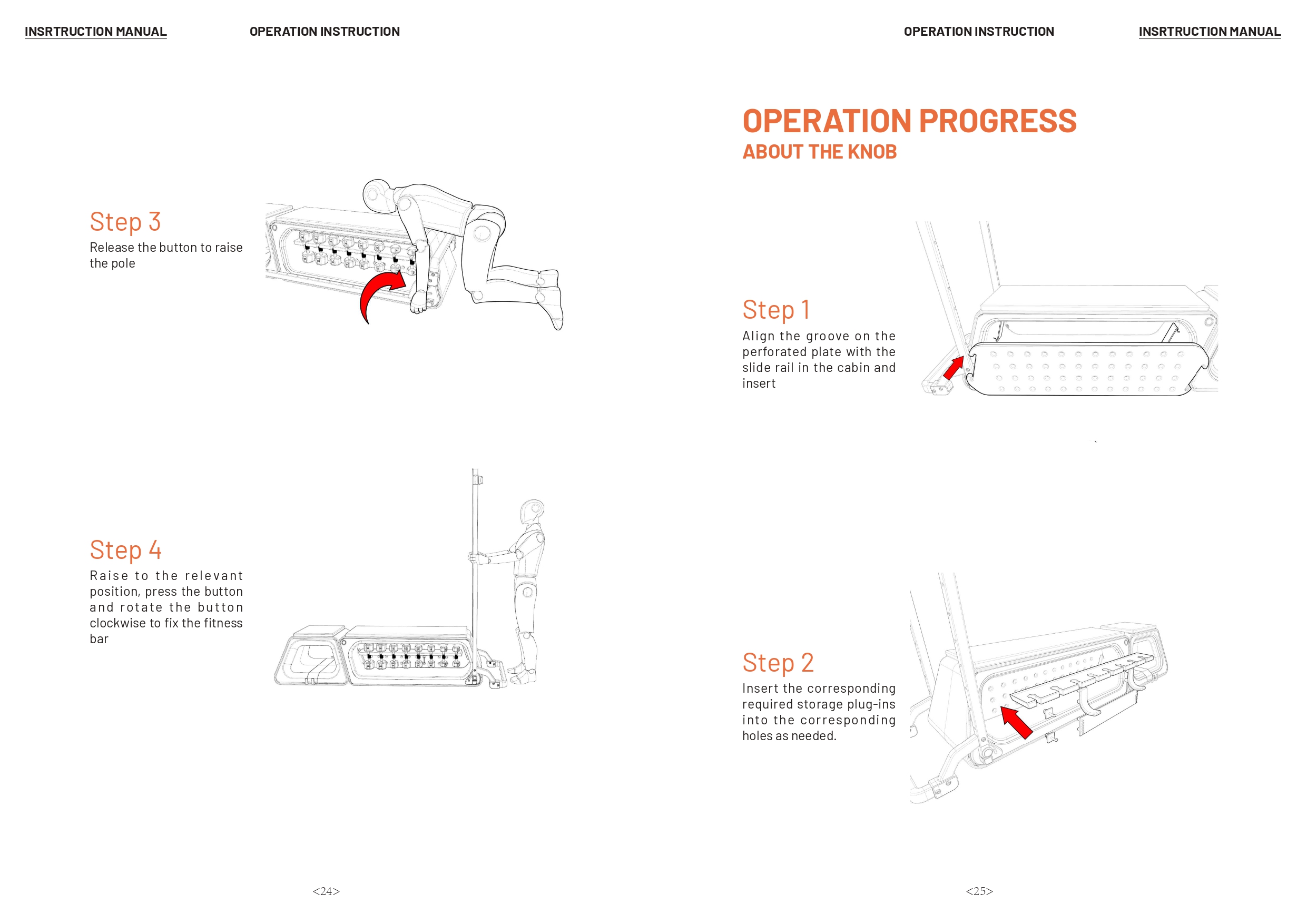 INSRTRUCTION MANUAL

OPERATION INSTRUCTION

Step 3
Release the button to raise the pole

Step 4
Raise to the relevant position, press the button and rotate the button clockwise to fix the fitness bar

<24>

OPERATION INSTRUCTION

INSRTRUCTION MANUAL

OPERATION PROGRESS
ABOUT THE KNOB

Step 1
Align the groove on the perforated plate with the slide rail in the cabin and insert

Step 2
Insert the corresponding required storage plug-ins into the corresponding holes as needed.

<25>