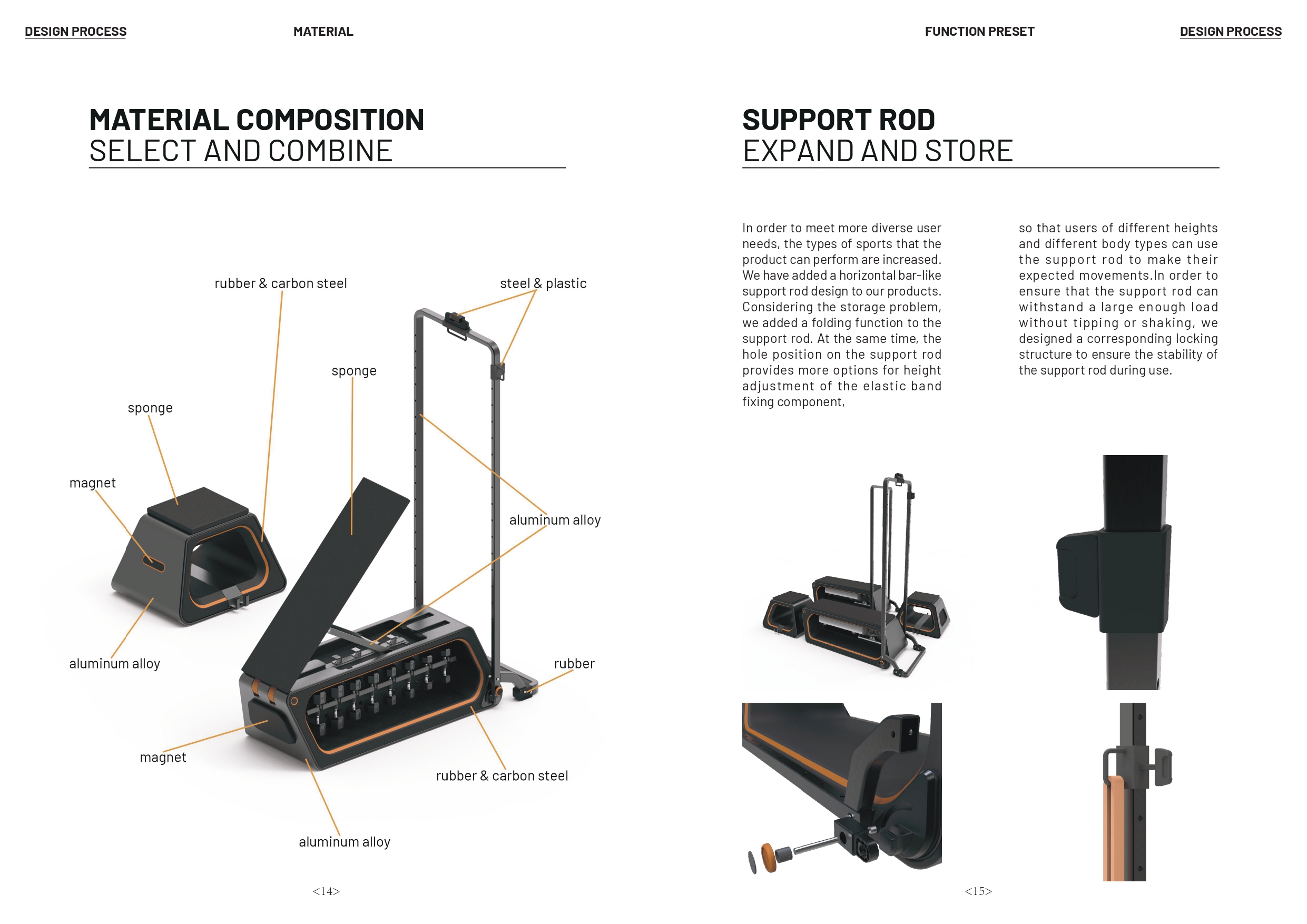 DESIGN PROCESS

MATERIAL

MATERIAL COMPOSITION
SELECT AND COMBINE

rubber & carbon steel

steel & plastic

sponge

sponge

magnet

aluminum alloy

aluminum alloy

rubber

magnet

rubber & carbon steel

aluminum alloy

<14>

FUNCTION PRESET

DESIGN PROCESS

SUPPORT ROD
EXPAND AND STORE

In order to meet more diverse user needs, the types of sports that the product can perform are increased. We have added a horizontal bar-like support rod design to our products. Considering the storage problem, we added a folding function to the support rod. At the same time, the hole position on the support rod provides more options for height adjustment of the elastic band fixing component,

so that users of different heights and different body types can use the support rod to make their expected movements.In order to ensure that the support rod can withstand a large enough load without tipping or shaking, we designed a corresponding locking structure to ensure the stability of the support rod during use.

<15>