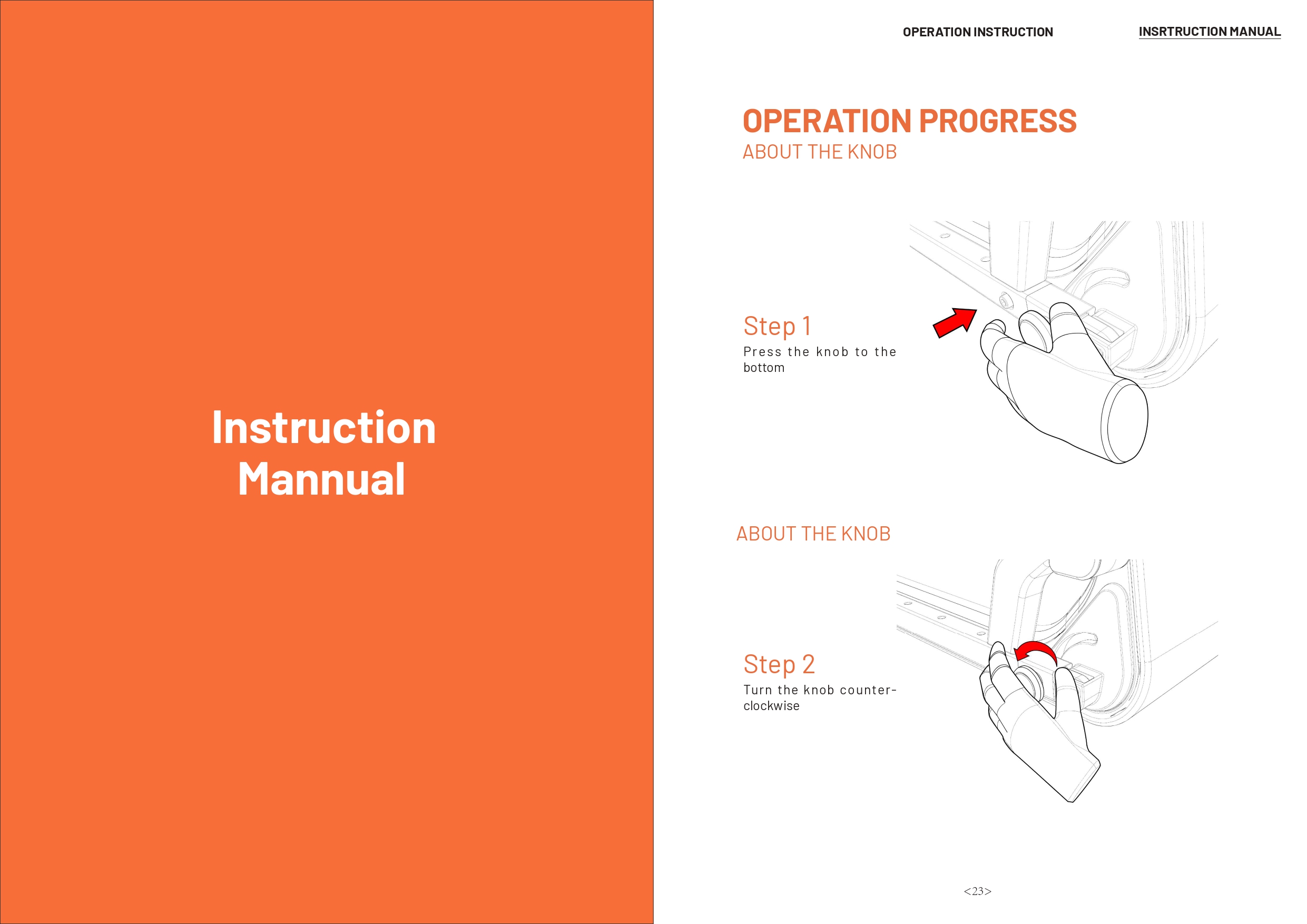 Instruction
Mannual

OPERATION INSTRUCTION

INSRTRUCTION MANUAL

OPERATION PROGRESS
ABOUT THE KNOB

Step 1
Press the knob to the bottom

ABOUT THE KNOB

Step 2
Turn the knob counter-clockwise

<23>