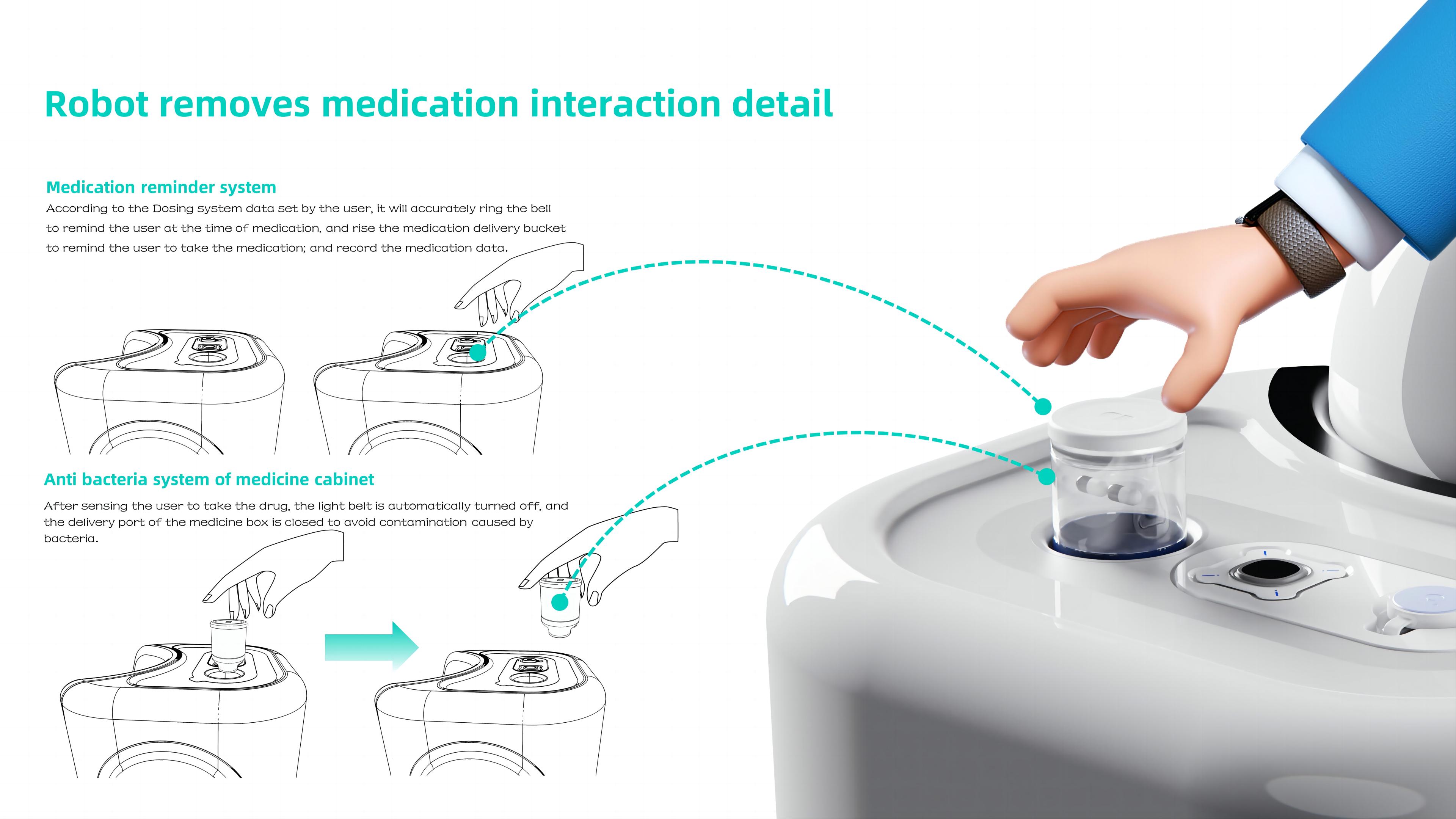 Robot removes medication interaction detail

Medication reminder system
According to the Dosing system data set by the user, it will accurately ring the bell to remind the user at the time of medication, and rise the medication delivery bucket to remind the user to take the medication; and record the medication data.

Anti bacteria system of medicine cabinet
After sensing the user to take the drug, the light belt is automatically turned off, and the delivery port of the medicine box is closed to avoid contamination caused by bacteria.