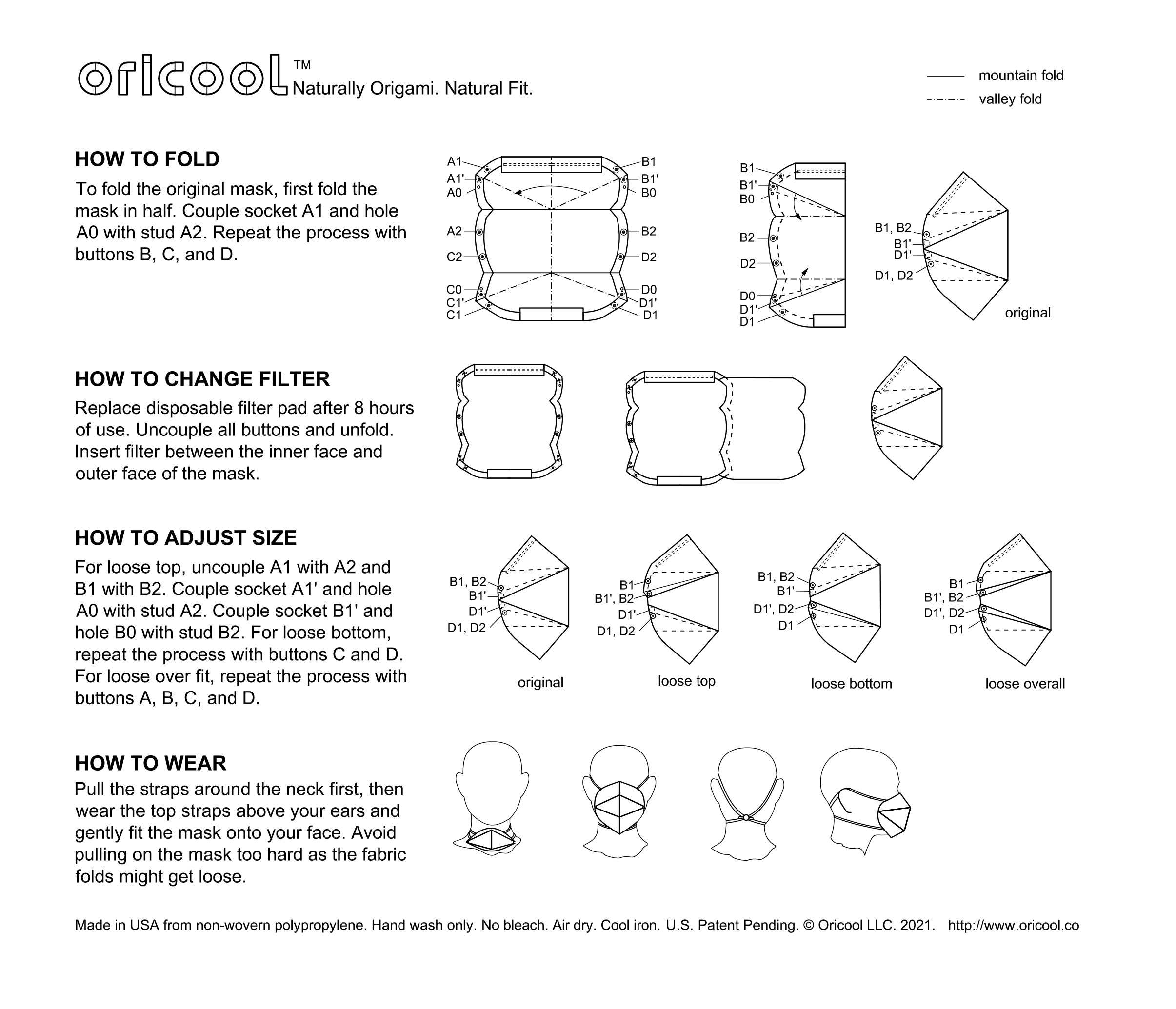 oricool™ Naturally Origami. Natural Fit.

mountain fold
valley fold

HOW TO FOLD

To fold the original mask, first fold the mask in half. Couple socket A1 and hole A0 with stud A2. Repeat the process with buttons B, C, and D.

A1 A1' A0 A2 C2 C0 C1' C1 B1 B1' B0 B2 D2 D0 D1' D1

B1 B1' B0 B2 D2 D0 D1' D1

B1, B2 B1' D1' D1, D2

original

HOW TO CHANGE FILTER

Replace disposable filter pad after 8 hours of use. Uncouple all buttons and unfold. Insert filter between the inner face and outer face of the mask.

HOW TO ADJUST SIZE

For loose top, uncouple A1 with A2 and B1 with B2. Couple socket A1' and hole A0 with stud A2. Couple socket B1' and hole B0 with stud B2. For loose bottom, repeat the process with buttons C and D. For loose over fit, repeat the process with buttons A, B, C, and D.

B1, B2 B1' D1' D1, D2
original

B1 B1', B2 D1' D1, D2
loose top

B1, B2 B1' D1', D2 D1
loose bottom

B1 B1', B2 D1', D2 D1
loose overall

HOW TO WEAR

Pull the straps around the neck first, then wear the top straps above your ears and gently fit the mask onto your face. Avoid pulling on the mask too hard as the fabric folds might get loose.

Made in USA from non-wovern polypropylene. Hand wash only. No bleach. Air dry. Cool iron. U.S. Patent Pending. © Oricool LLC. 2021. http://www.oricool.co