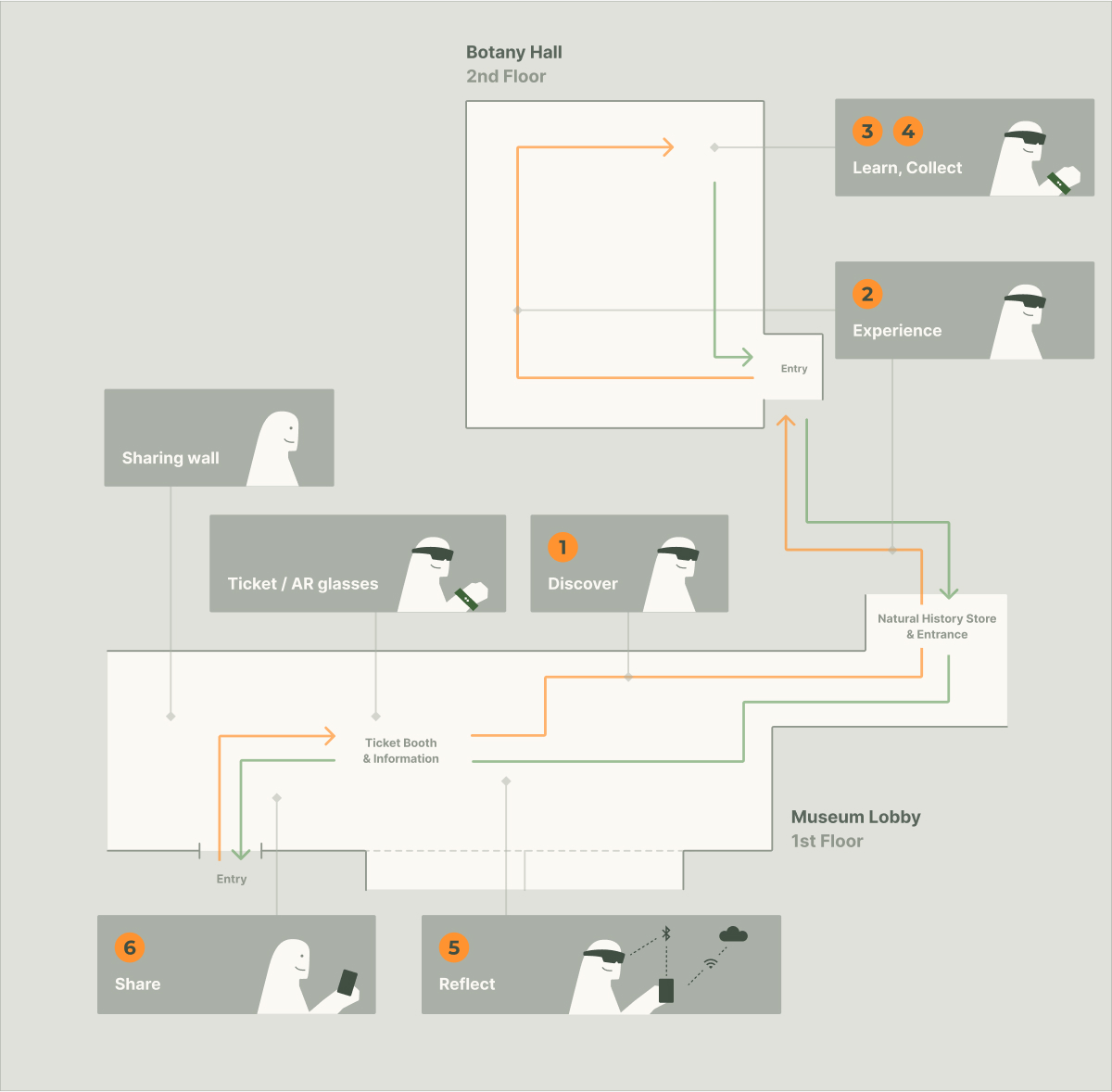 Botany Hall
2nd Floor

3 4
Learn, Collect

2
Experience

Entry

Sharing wall

Ticket / AR glasses

1
Discover

Natural History Store & Entrance

Ticket Booth & Information

Museum Lobby
1st Floor

Entry

6
Share

5
Reflect