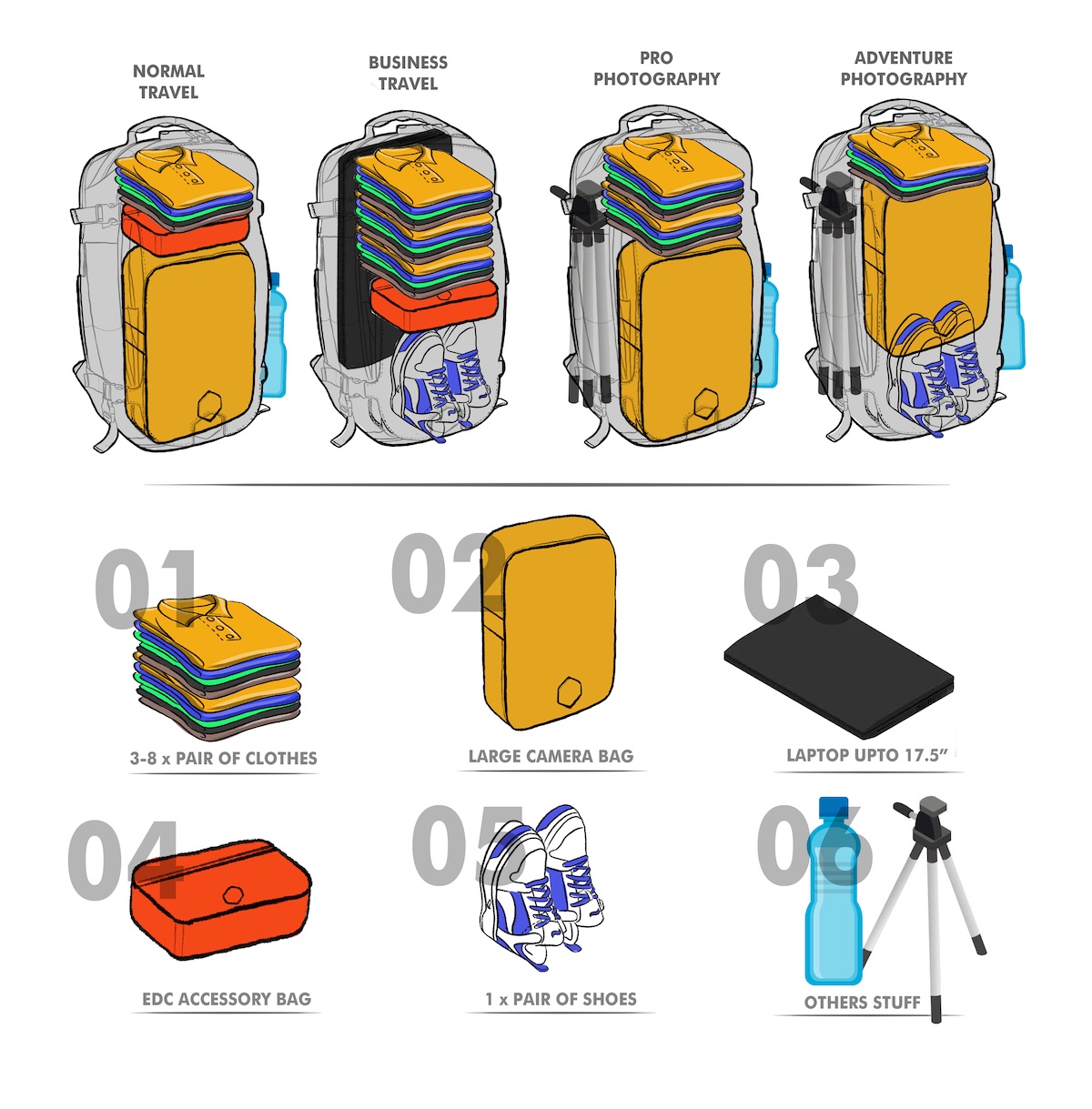 NORMAL TRAVEL

BUSINESS TRAVEL

PRO PHOTOGRAPHY

ADVENTURE PHOTOGRAPHY

01
3-8 x PAIR OF CLOTHES

02
LARGE CAMERA BAG

03
LAPTOP UPTO 17.5"

04
EDC ACCESSORY BAG

05
1 x PAIR OF SHOES

06
OTHERS STUFF