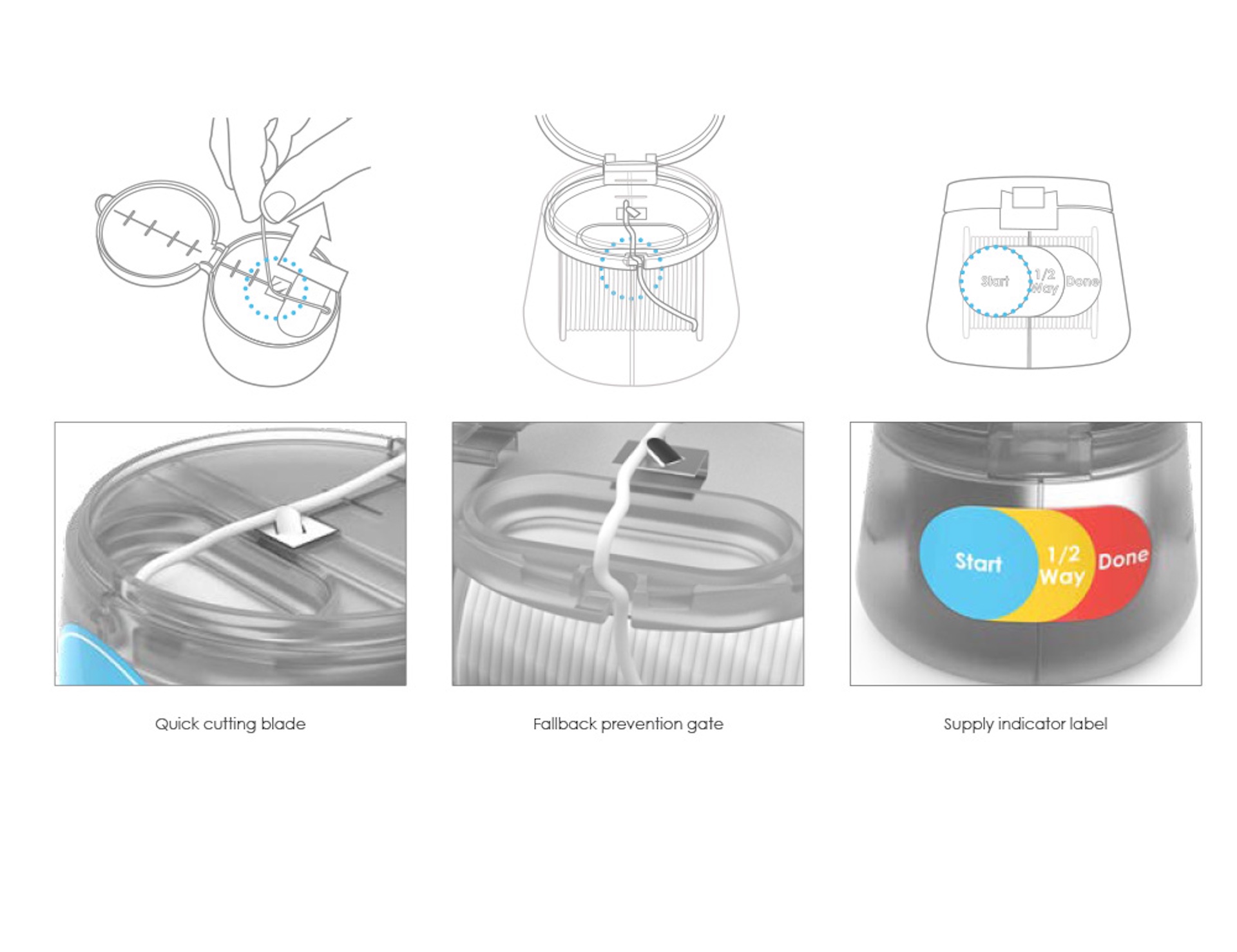 Start
1/2 Way
Done

Start
1/2 Way
Done

Quick cutting blade

Fallback prevention gate

Supply indicator label